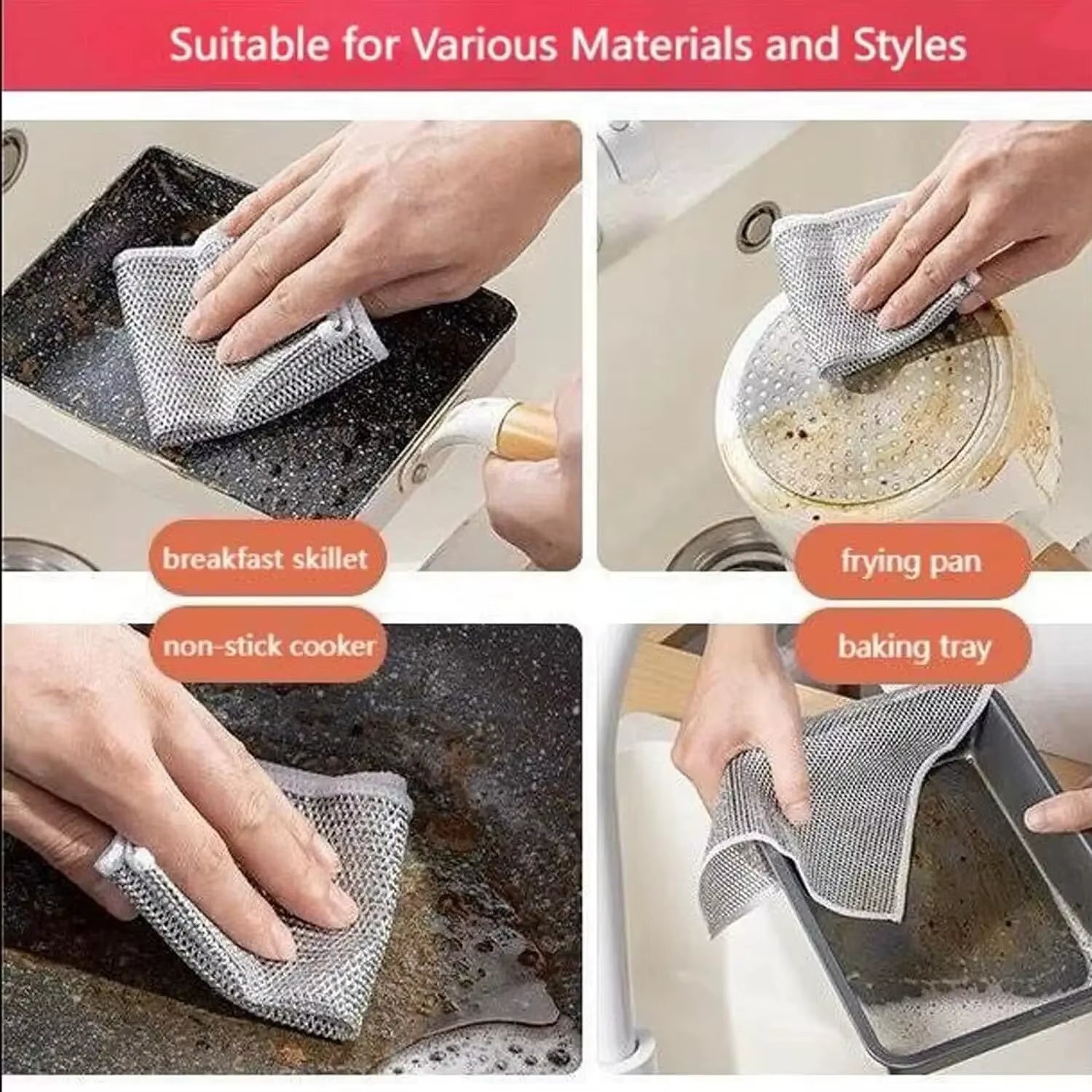 Suitable for Various Materials and Styles

breakfast skillet

frying pan

non-stick cooker

baking tray