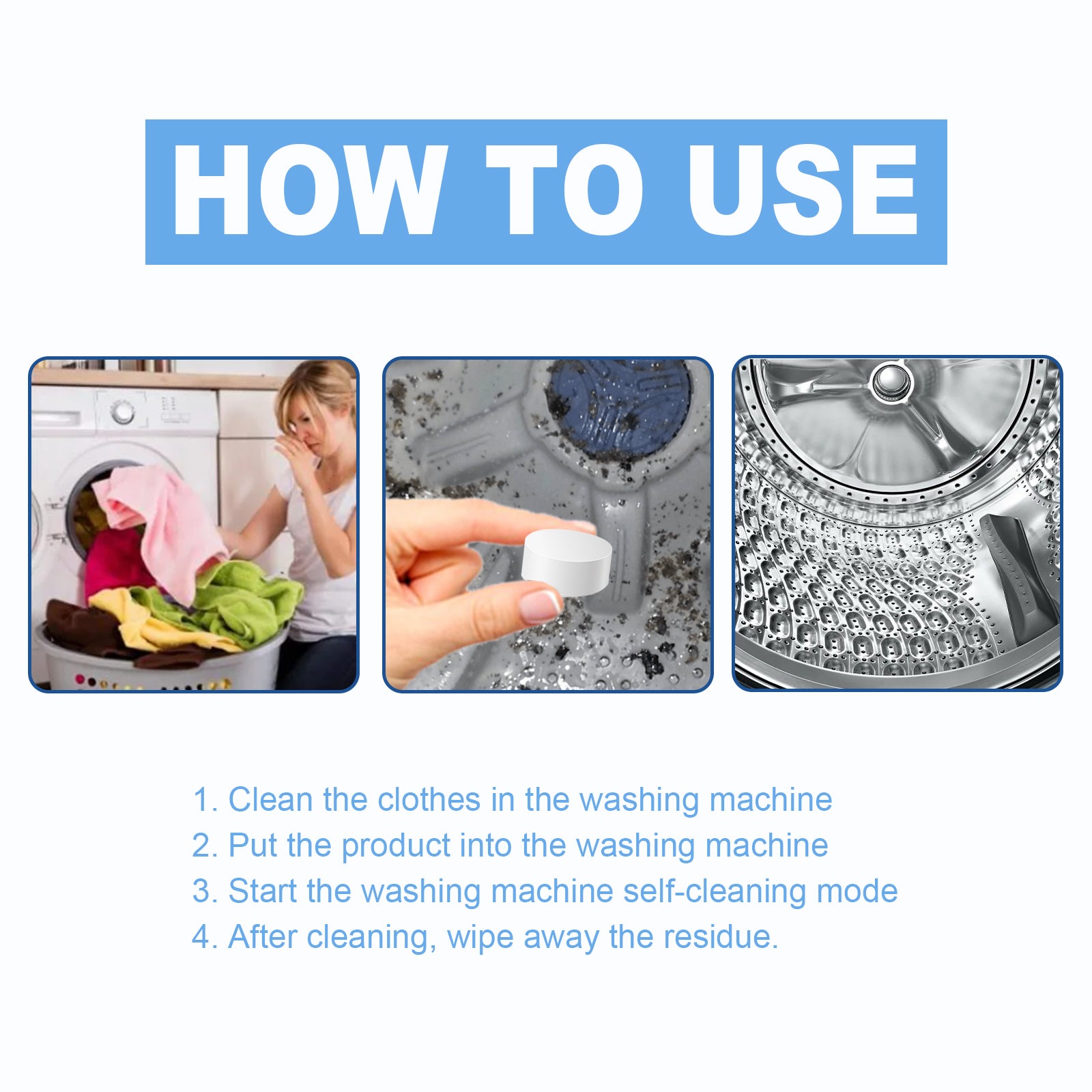 HOW TO USE

1. Clean the clothes in the washing machine
2. Put the product into the washing machine
3. Start the washing machine self-cleaning mode
4. After cleaning, wipe away the residue.