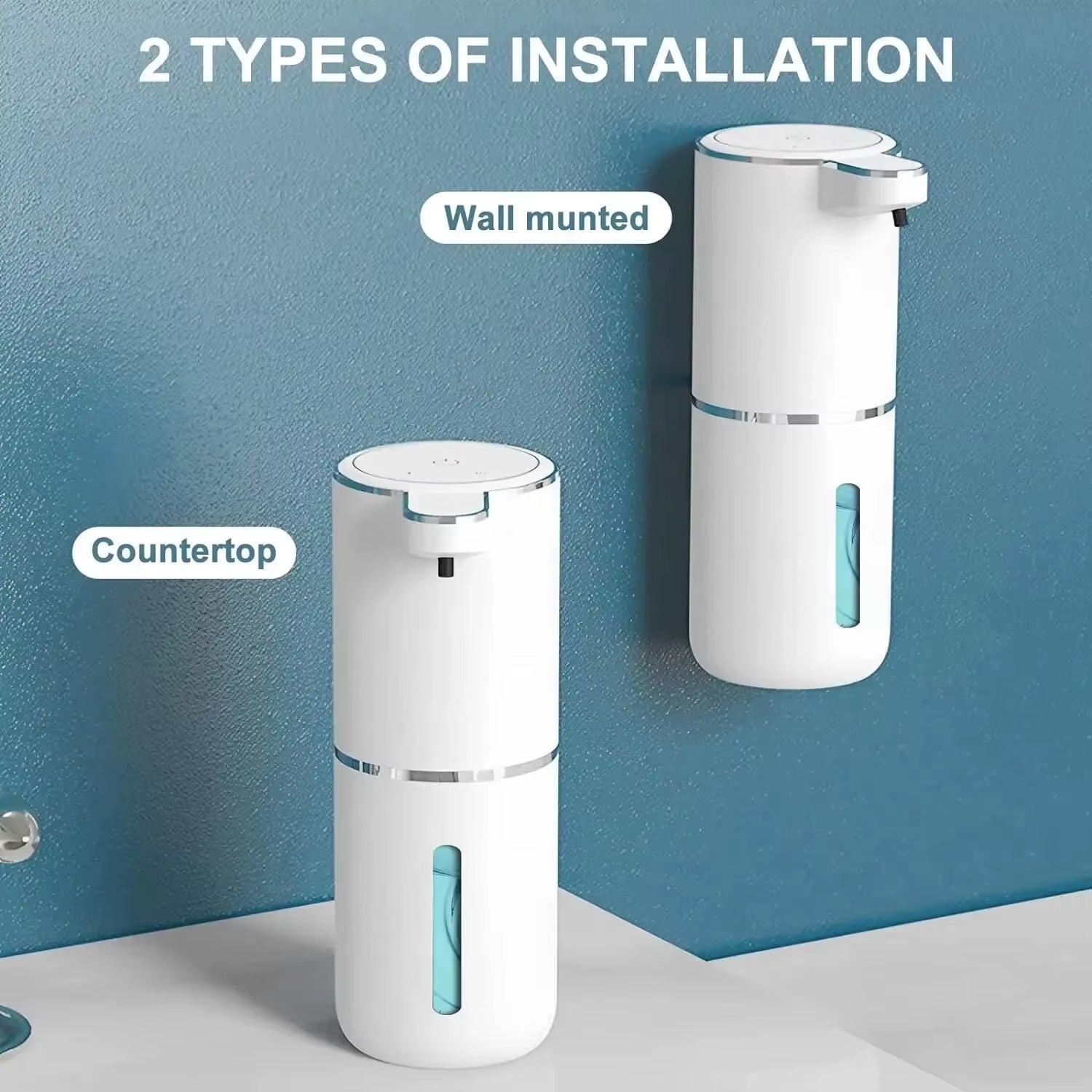 2 TYPES OF INSTALLATION

Wall munted

Countertop