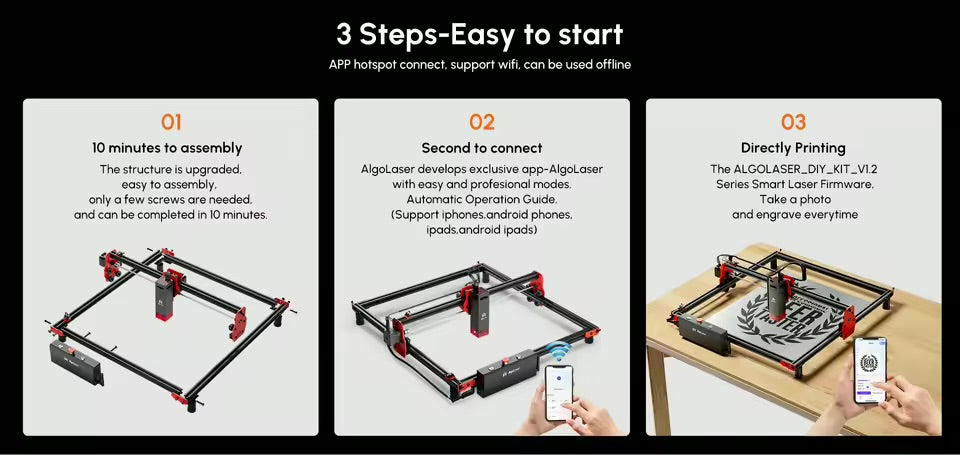 3 Steps-Easy to start

APP hotspot connect, support wifi, can be used offline

01

10 minutes to assembly

The structure is upgraded, easy to assembly, only a few screws are needed, and can be completed in 10 minutes.

02

Second to connect

AlgoLaser develops exclusive app-AlgoLaser with easy and profesional modes. Automatic Operation Guide. (Support iphones,android phones, ipads,android ipads)

03

Directly Printing

The ALGOLASER_DIY_KIT_V1.2 Series Smart Laser Firmware, Take a photo and engrave everytime