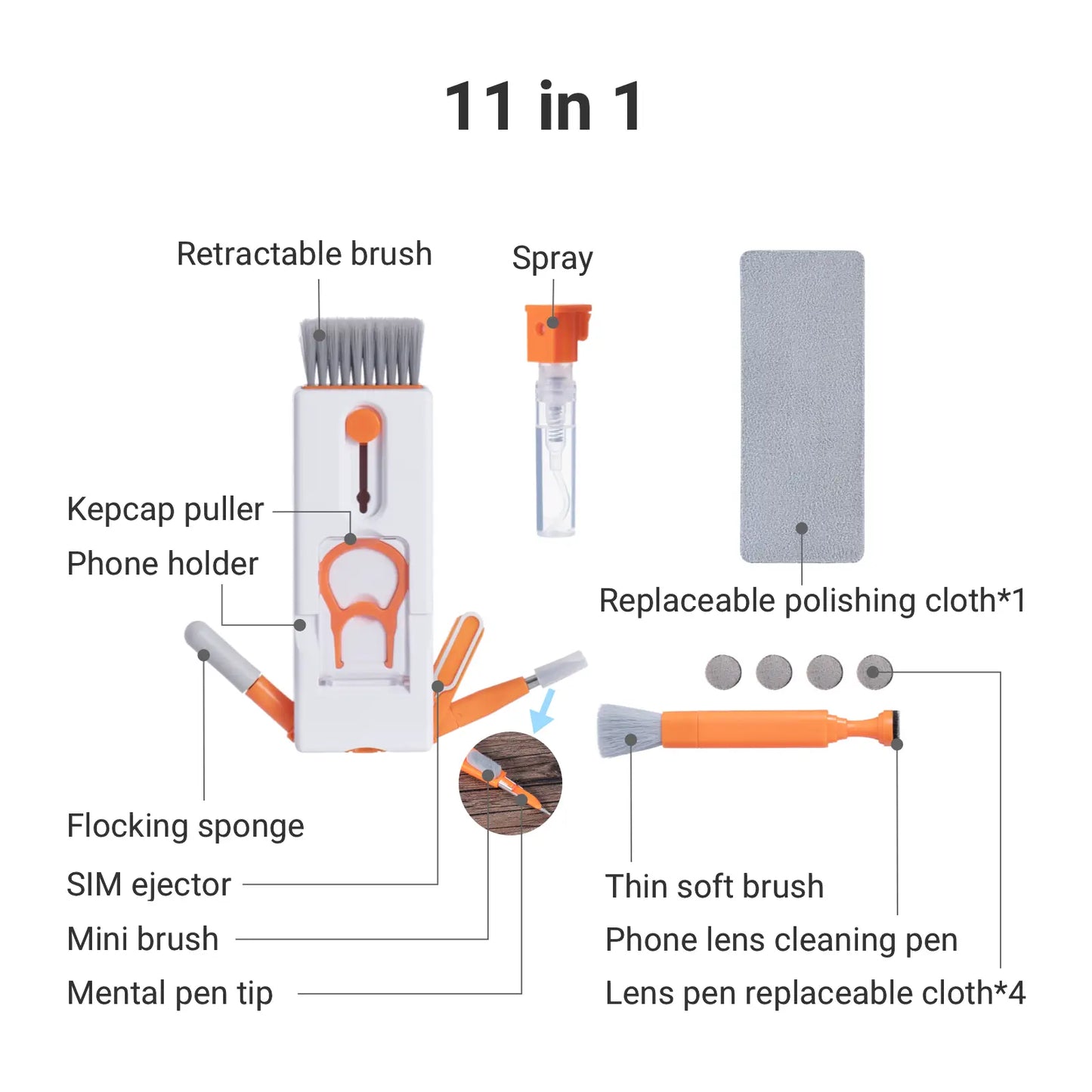 11 in 1

Retractable brush

Spray

Kepcap puller

Phone holder

Replaceable polishing cloth*1

Flocking sponge

SIM ejector

Mini brush

Mental pen tip

Thin soft brush

Phone lens cleaning pen

Lens pen replaceable cloth*4