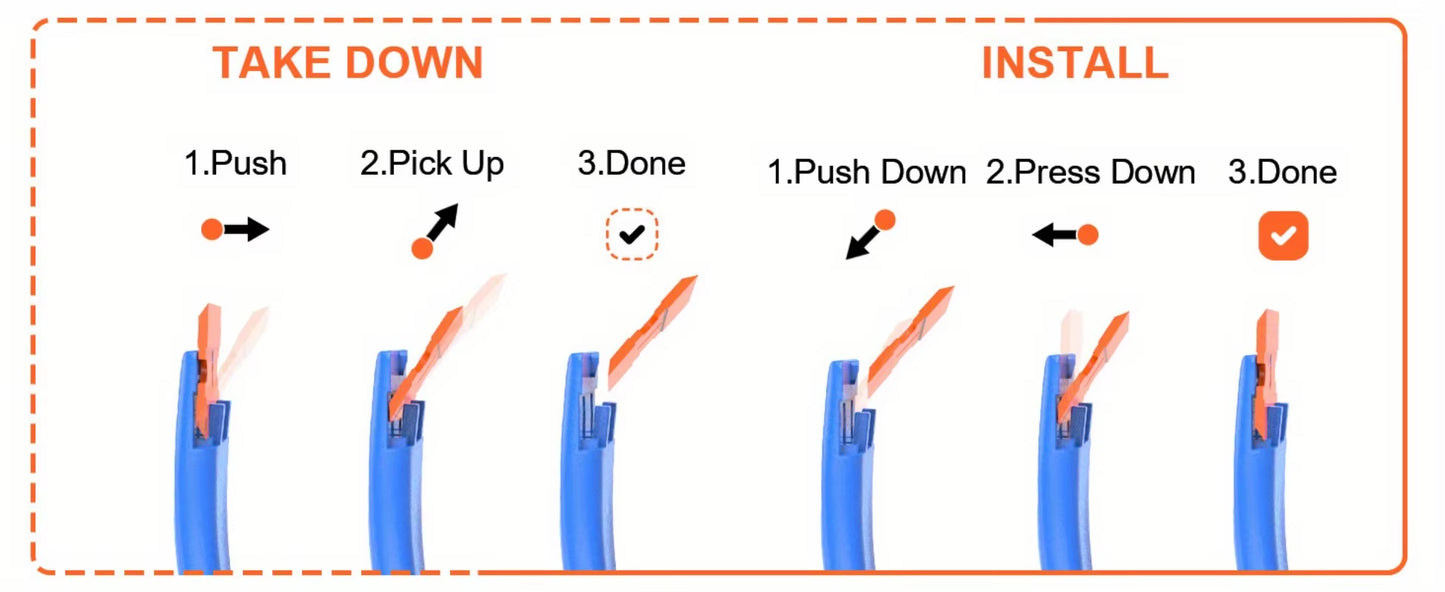 TAKE DOWN

1.Push

2.Pick Up

3.Done

INSTALL

1.Push Down

2.Press Down

3.Done